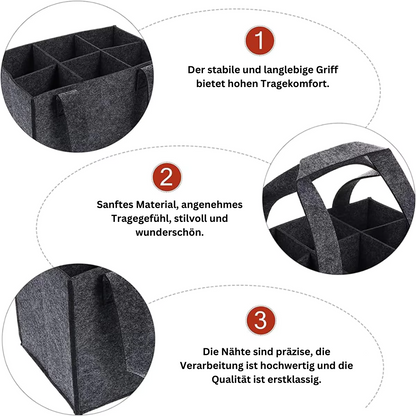 1

Der stabile und langlebige Griff bietet hohen Tragekomfort.

2

Sanftes Material, angenehmes Tragegefühl, stilvoll und wunderschön.

3

Die Nähte sind präzise, die Verarbeitung ist hochwertig und die Qualität ist erstklassig.