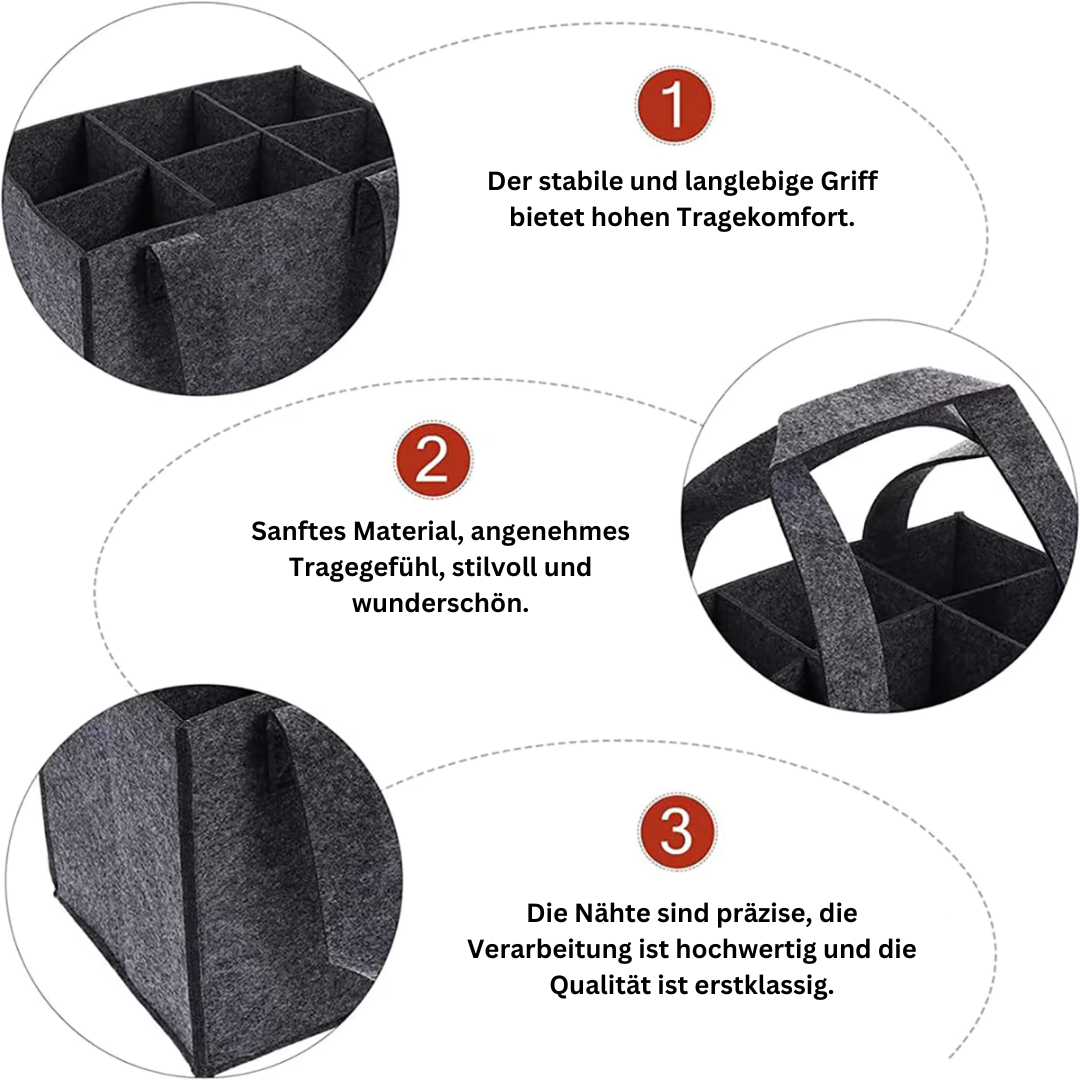 1

Der stabile und langlebige Griff bietet hohen Tragekomfort.

2

Sanftes Material, angenehmes Tragegefühl, stilvoll und wunderschön.

3

Die Nähte sind präzise, die Verarbeitung ist hochwertig und die Qualität ist erstklassig.